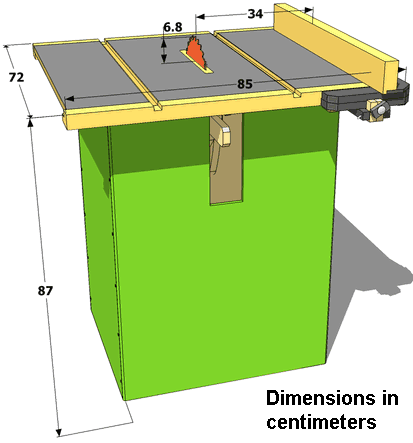 34

6.8

72

85

87

Dimensions in centimeters